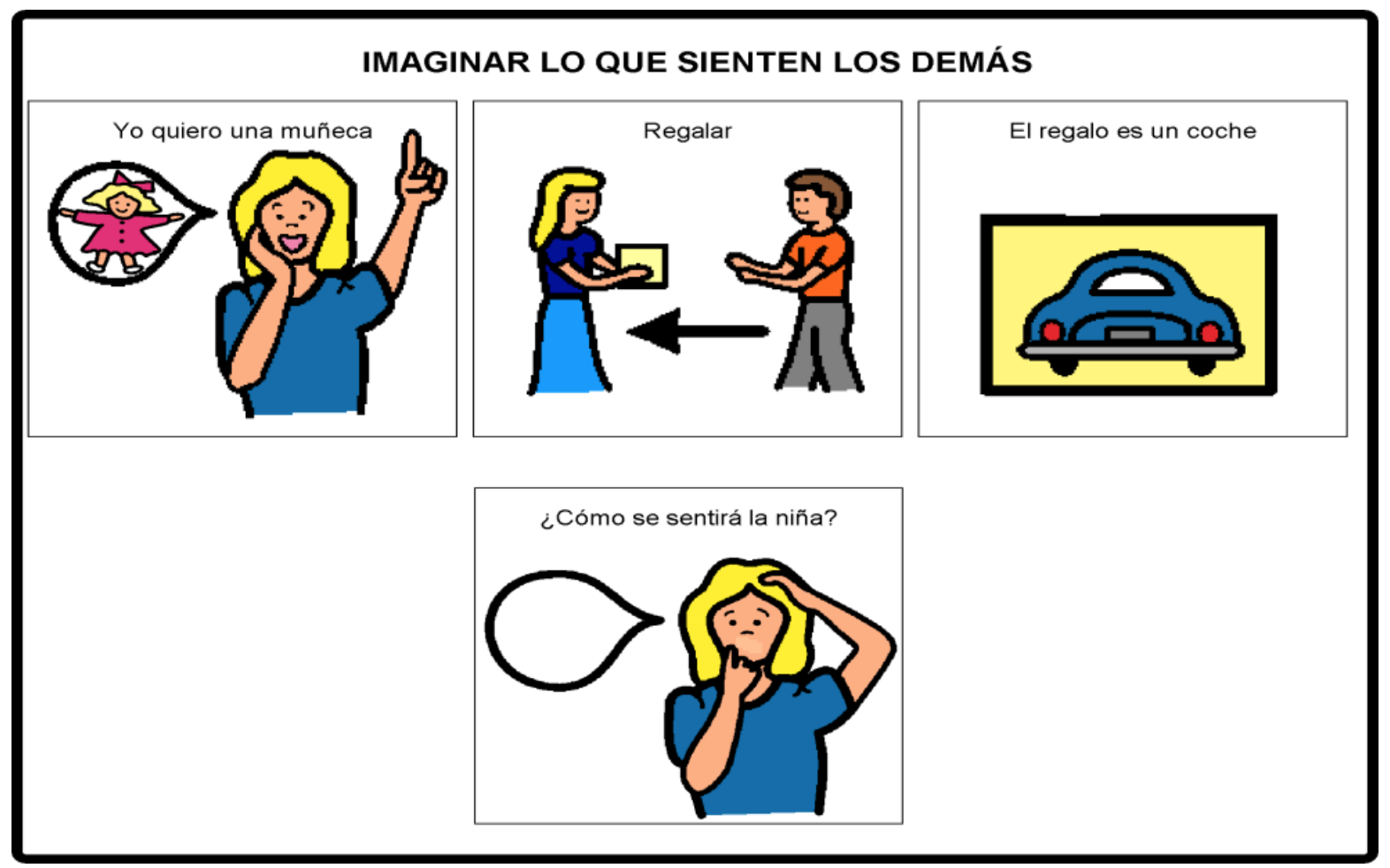 IMAGINAR LO QUE SIENTEN LOS DEMÁS

Yo quiero una muñeca

Regalar

El regalo es un coche

¿Cómo se sentirá la niña?